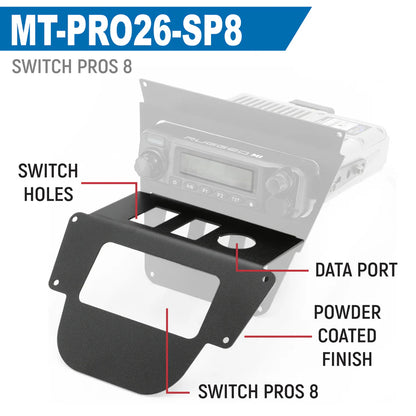 MT-PRO26-SP8

SWITCH PROS 8

SWITCH HOLES

DATA PORT

POWDER COATED FINISH

SWITCH PROS 8