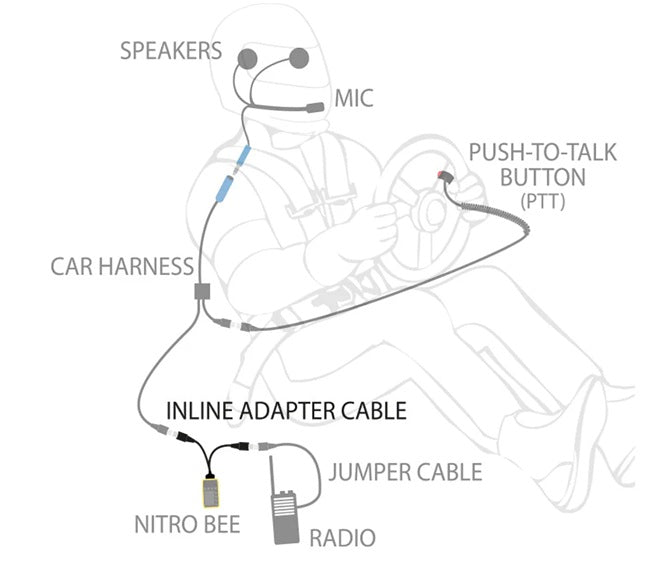 SPEAKERS

MIC

PUSH-TO-TALK BUTTON (PTT)

CAR HARNESS

INLINE ADAPTER CABLE

JUMPER CABLE

NITRO BEE

RADIO